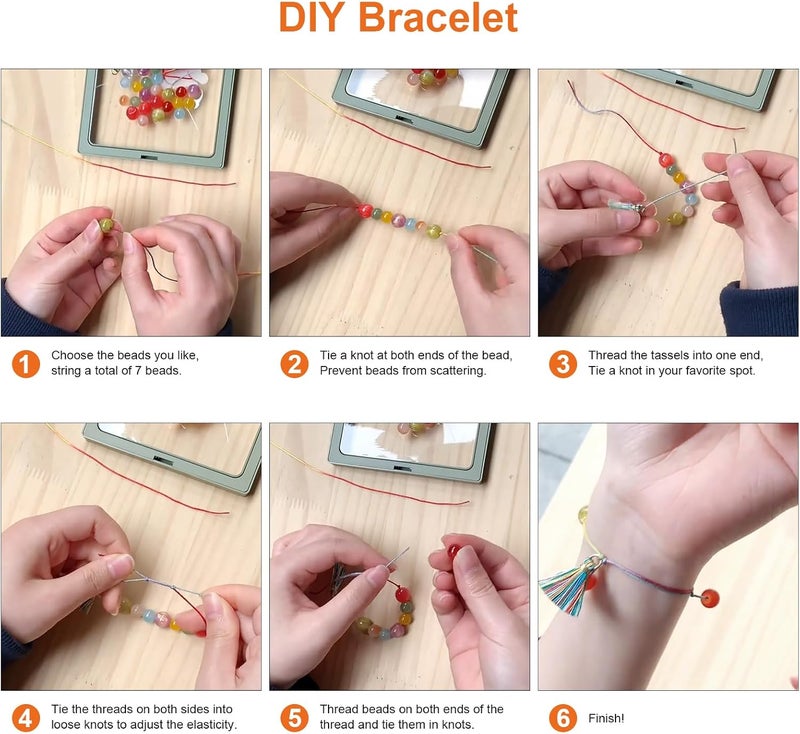 DIY Bracelet

1 Choose the beads you like, string a total of 7 beads.

2 Tie a knot at both ends of the bead, Prevent beads from scattering.

3 Thread the tassels into one end, Tie a knot in your favorite spot.

4 Tie the threads on both sides into loose knots to adjust the elasticity.

5 Thread beads on both ends of the thread and tie them in knots.

6 Finish!